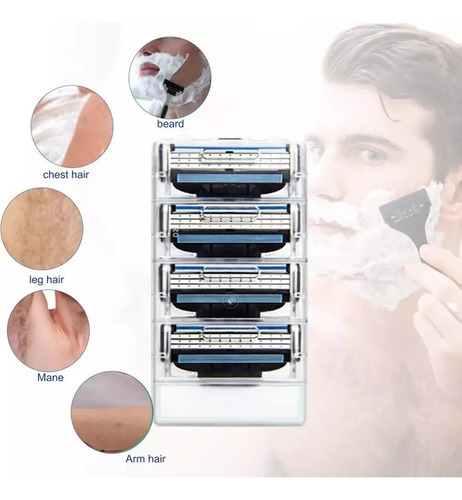 beard

chest hair

leg hair

Mane

Arm hair