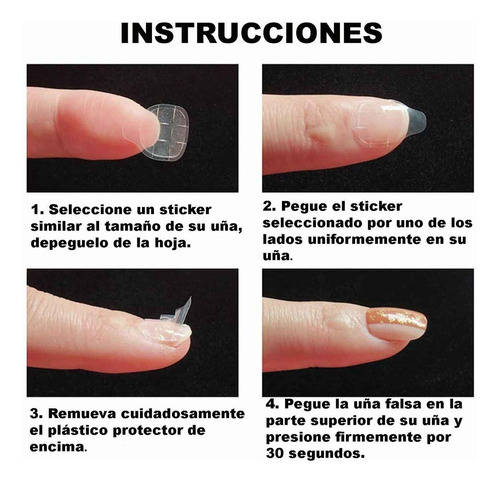 INSTRUCCIONES

1. Seleccione un sticker similar al tamaño de su uña, depeguelo de la hoja.

2. Pegue el sticker seleccionado por uno de los lados uniformemente en su uña.

3. Remueva cuidadosamente el plástico protector de encima.

4. Pegue la uña falsa en la parte superior de su uña y presione firmemente por 30 segundos.