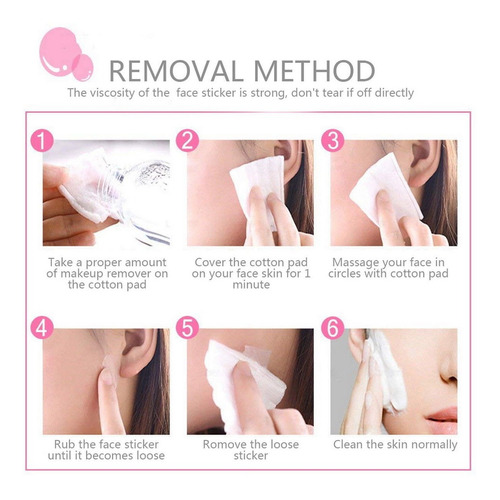 REMOVAL METHOD

The viscosity of the  face sticker is strong, don't tear if off directly

1

Take a proper amount of makeup remover on the cotton pad

2

Cover the cotton pad on your face skin for 1 minute

3

Massage your face in circles with cotton pad

4

Rub the face sticker until it becomes loose

5

Romove the loose sticker

6

Clean the skin normally