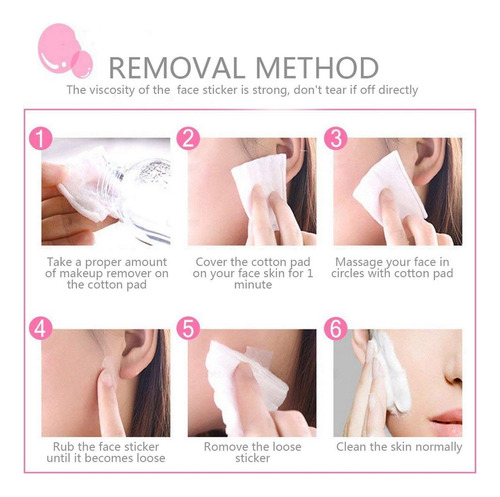 REMOVAL METHOD

The viscosity of the face sticker is strong, don't tear if off directly

1

Take a proper amount of makeup remover on the cotton pad

2

Cover the cotton pad on your face skin for 1 minute

3

Massage your face in circles with cotton pad

4

Rub the face sticker until it becomes loose

5

Romove the loose sticker

6

Clean the skin normally