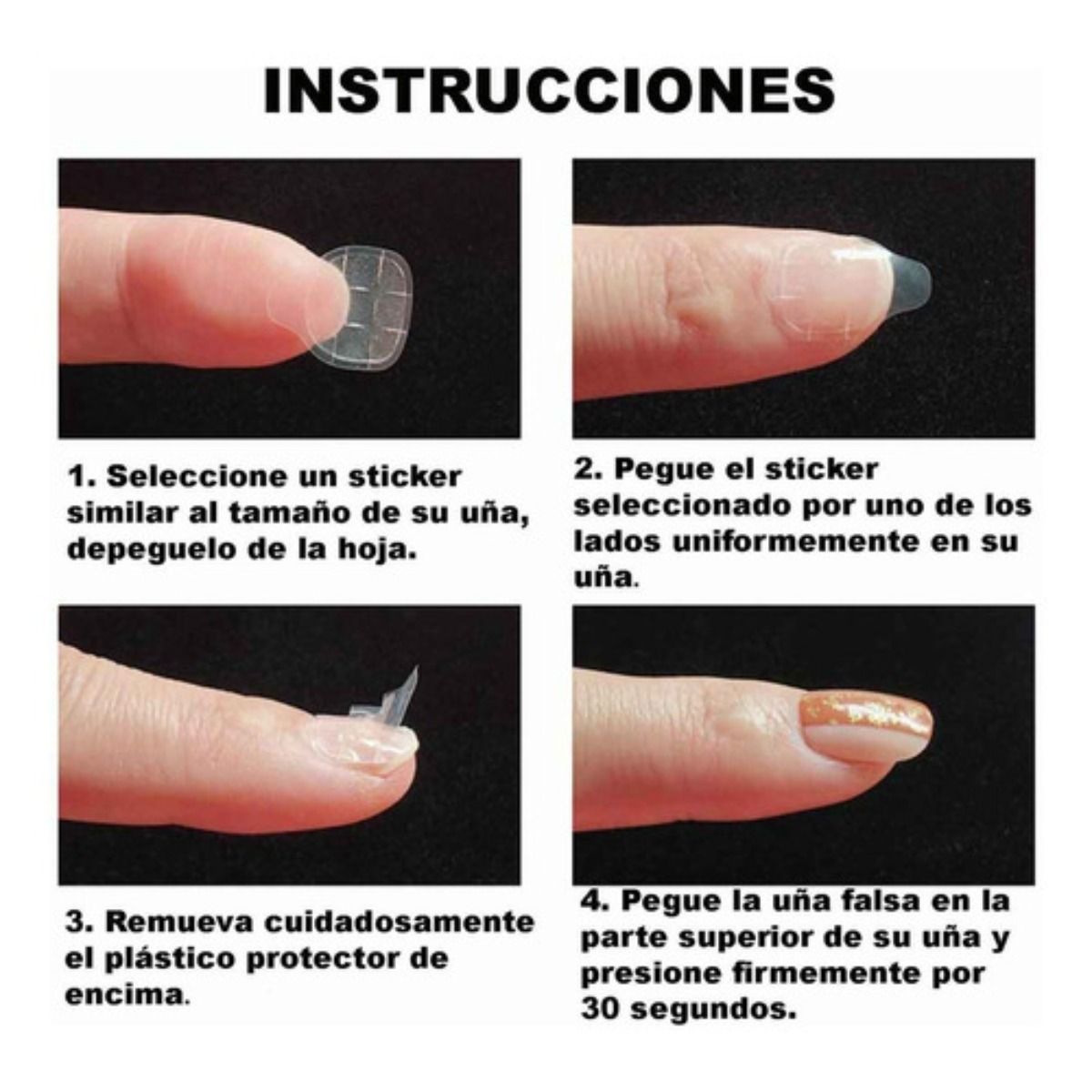 INSTRUCCIONES

1. Seleccione un sticker similar al tamaño de su uña, depeguelo de la hoja.

2. Pegue el sticker seleccionado por uno de los lados uniformemente en su uña.

3. Remueva cuidadosamente el plástico protector de encima.

4. Pegue la uña falsa en la parte superior de su uña y presione firmemente por 30 segundos.