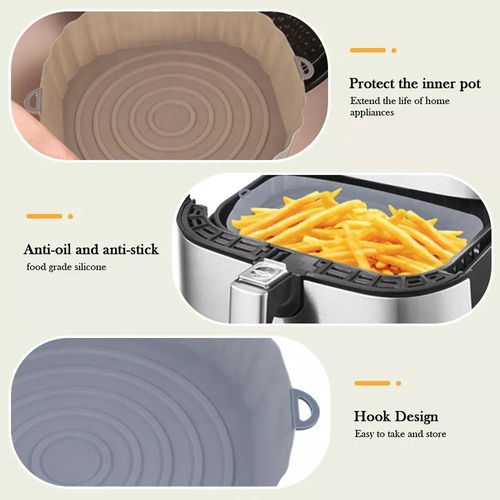 Protect the inner pot
Extend the life of home appliances

Anti-oil and anti-stick
food grade silicone

Hook Design
Easy to take and store