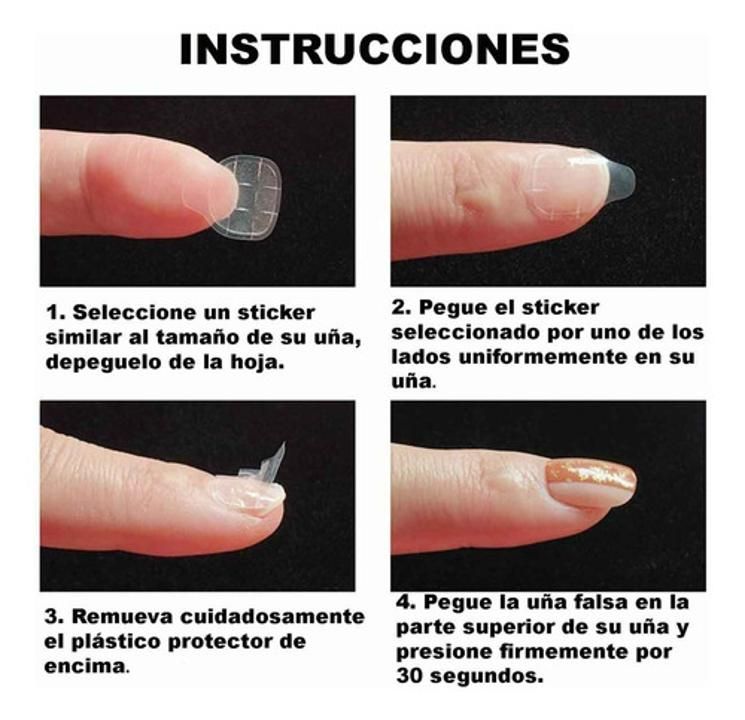 INSTRUCCIONES

1. Seleccione un sticker similar al tamaño de su uña, depeguelo de la hoja.

2. Pegue el sticker seleccionado por uno de los lados uniformemente en su uña.

3. Remueva cuidadosamente el plástico protector de encima.

4. Pegue la uña falsa en la parte superior de su uña y presione firmemente por 30 segundos.