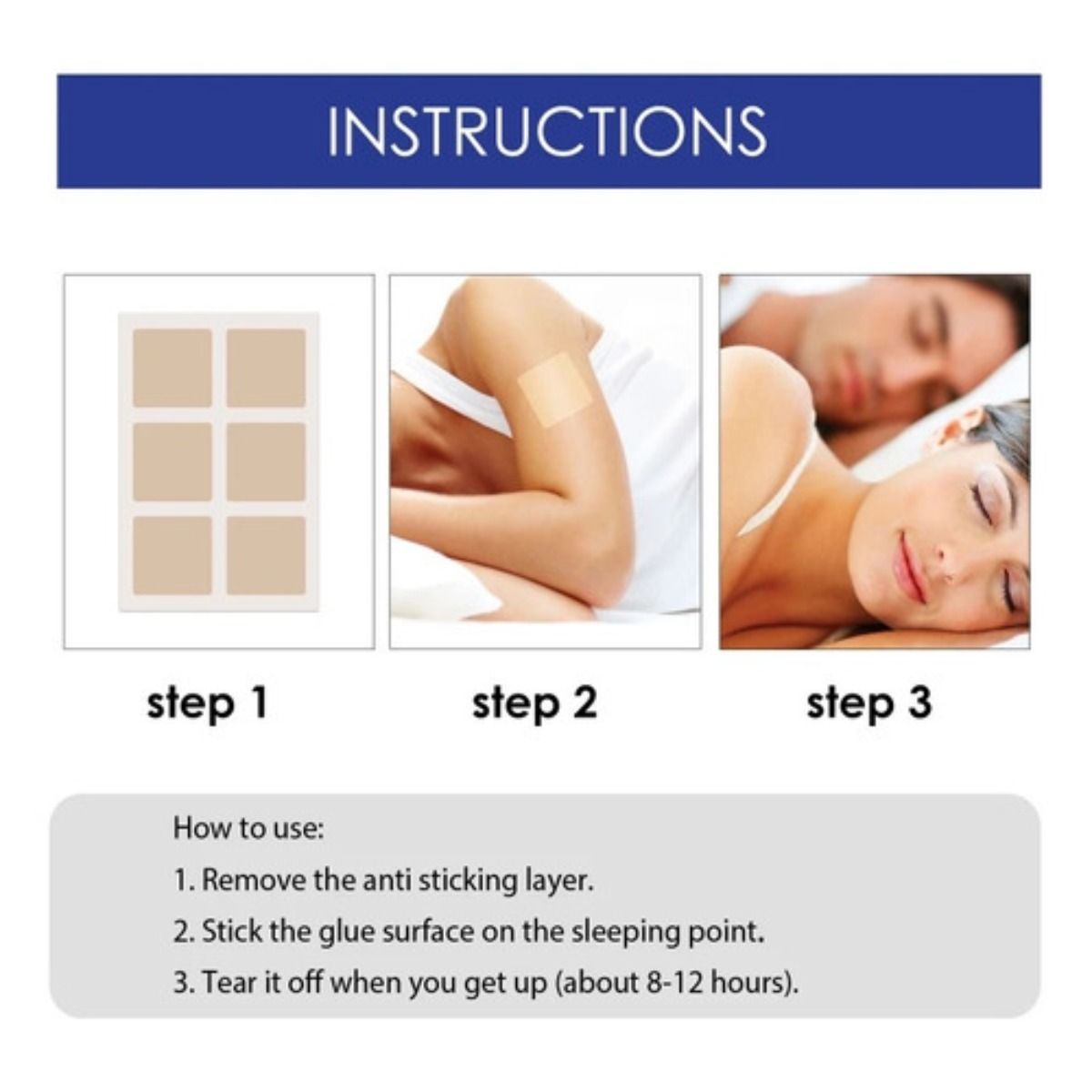 INSTRUCTIONS

step 1

step 2

step 3

How to use:

1. Remove the anti sticking layer.

2. Stick the glue surface on the sleeping point.

3. Tear it off when you get up (about 8-12 hours).