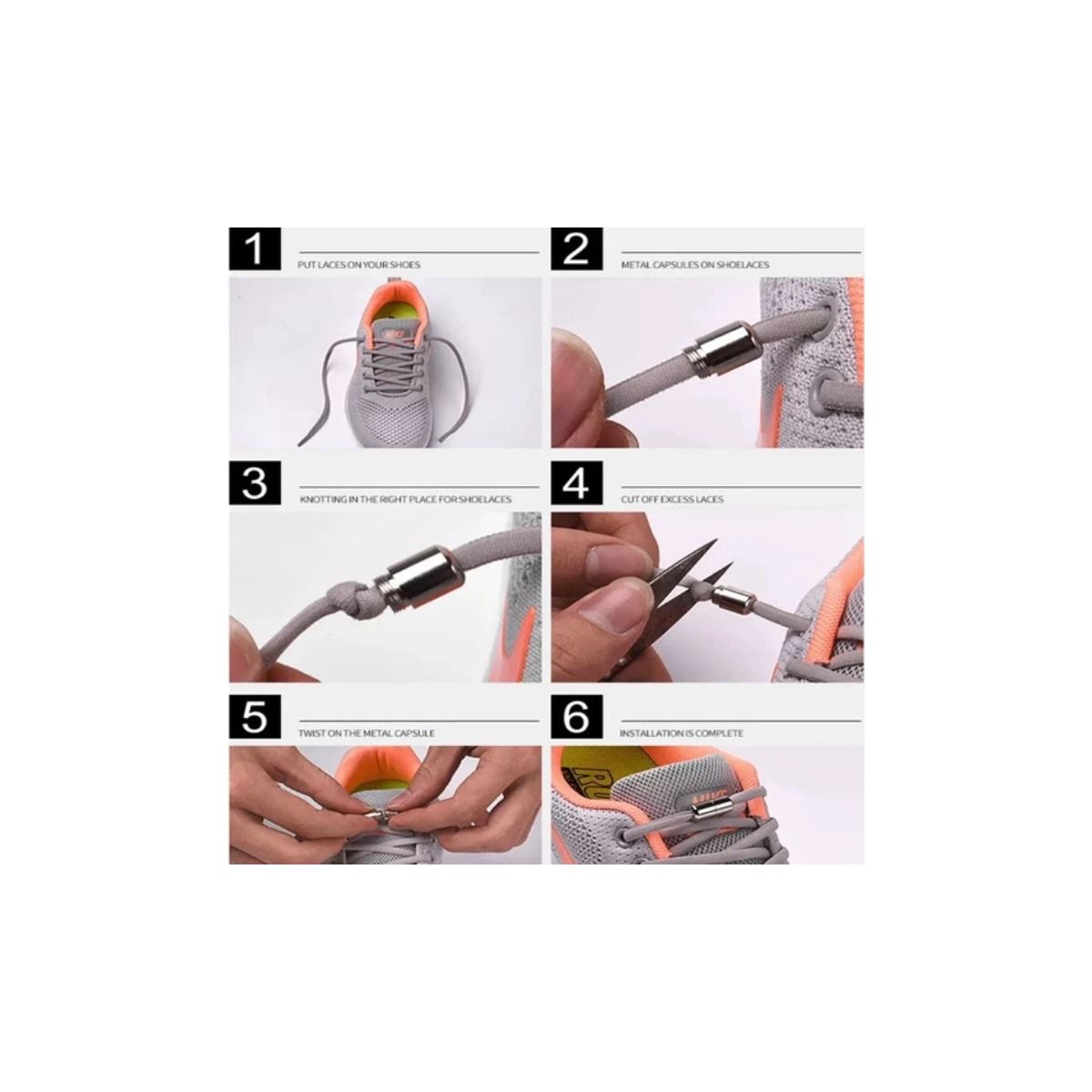 1
PUT LACES ON YOUR SHOES

2
METAL CAPSULES ON SHOELACES

3
KNOTTING IN THE RIGHT PLACE FOR SHOELACES

4
CUT OFF EXCESS LACES

5
TWIST ON THE METAL CAPSULE

6
INSTALLATION IS COMPLETE